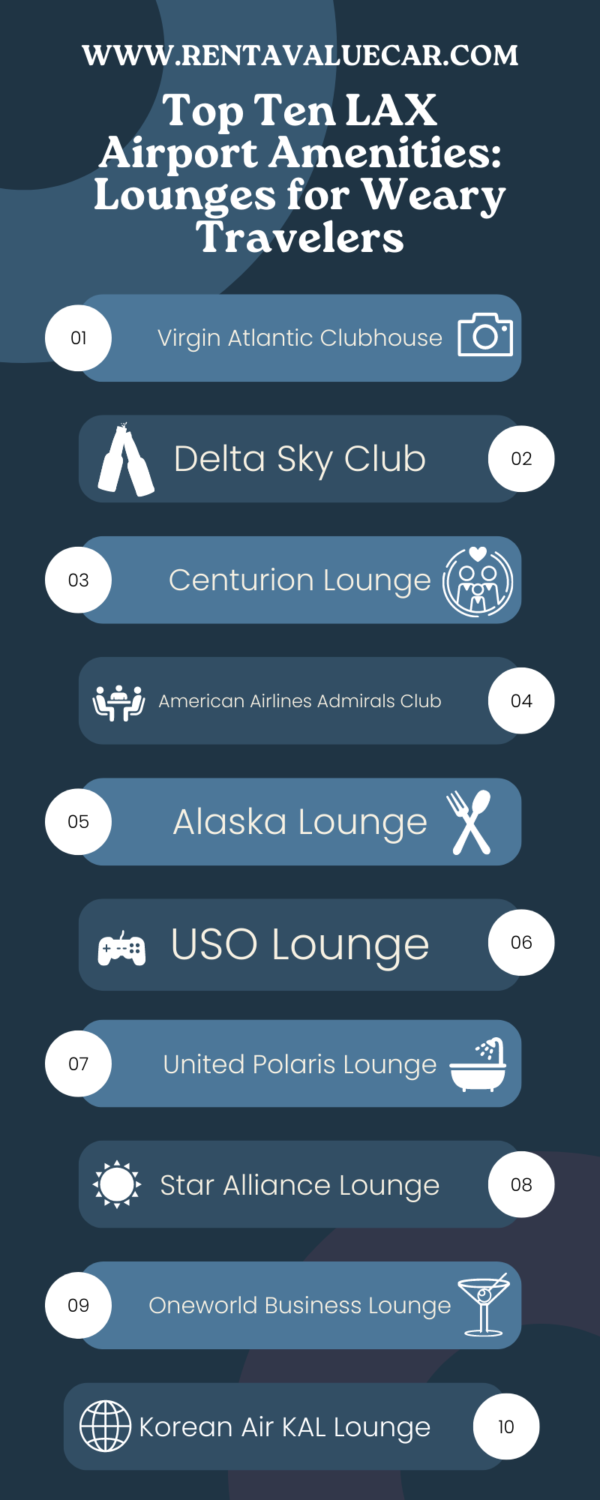 WWW.RENTAVALUECAR.COM

Top Ten LAX Airport Amenities: Lounges for Weary Travelers

01 Virgin Atlantic Clubhouse

Delta Sky Club 02

03 Centurion Lounge

American Airlines Admirals Club 04

05 Alaska Lounge

USO Lounge 06

07 United Polaris Lounge

Star Alliance Lounge 08

09 Oneworld Business Lounge

Korean Air KAL Lounge 10